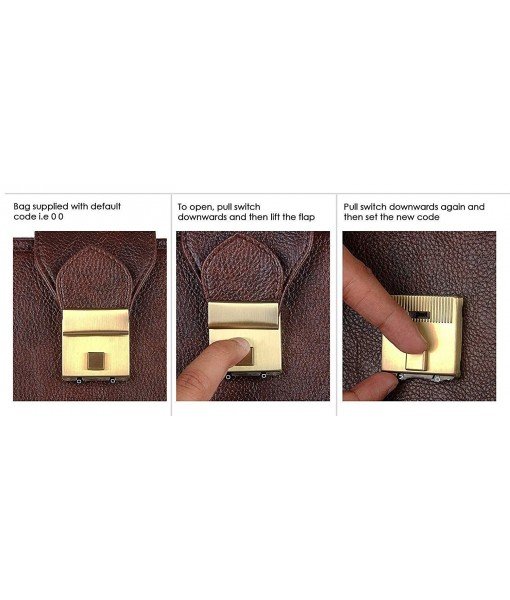 Bag supplied with default code i.e 0 0

To open, pull switch downwards and then lift the flap

Pull switch downwards again and then set the new code